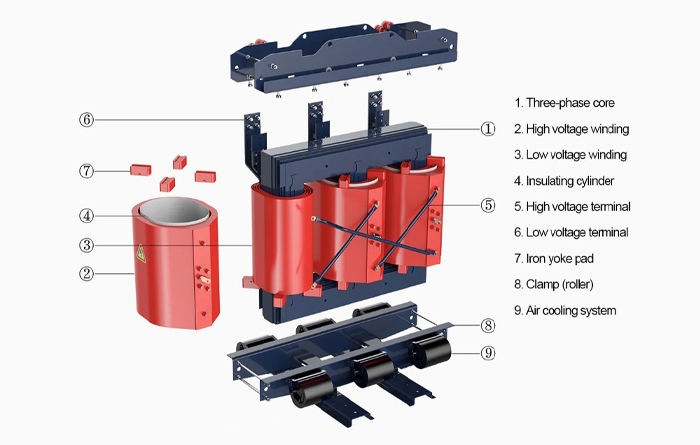 ⑥
⑦
④
③
②
①
⑤
⑧
⑨

1. Three-phase core
2. High voltage winding
3. Low voltage winding
4. Insulating cylinder
5. High voltage terminal
6. Low voltage terminal
7. Iron yoke pad
8. Clamp (roller)
9. Air cooling system